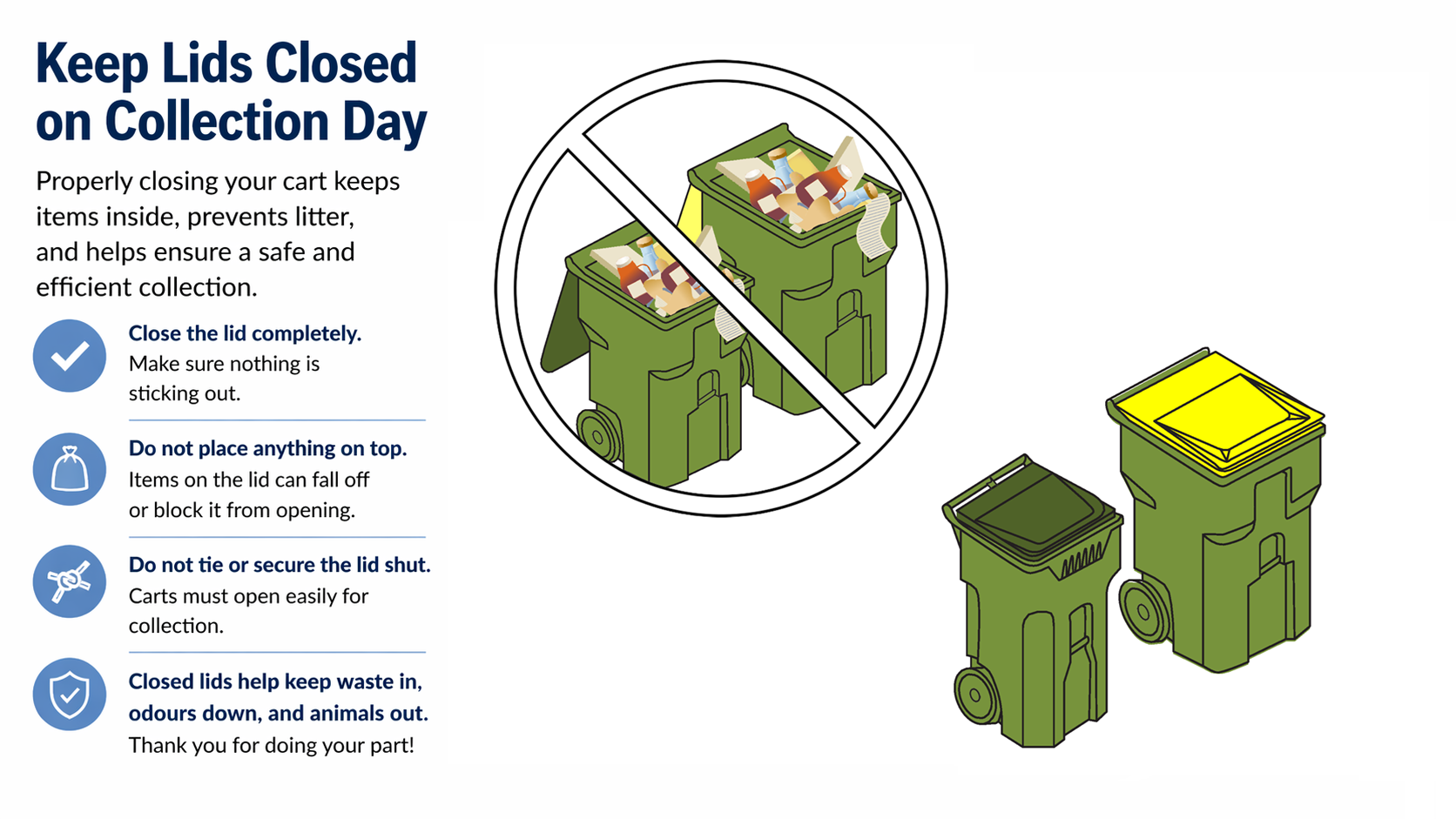 Keep Lids Closed on Collection Day

Properly closing your cart keeps items inside, prevents litter, and helps ensure a safe and efficient collection.

Close the lid completely.
Make sure nothing is sticking out.

Do not place anything on top.
Items on the lid can fall off or block it from opening.

Do not tie or secure the lid shut.
Carts must open easily for collection.

Closed lids help keep waste in, odours down, and animals out.
Thank you for doing your part!